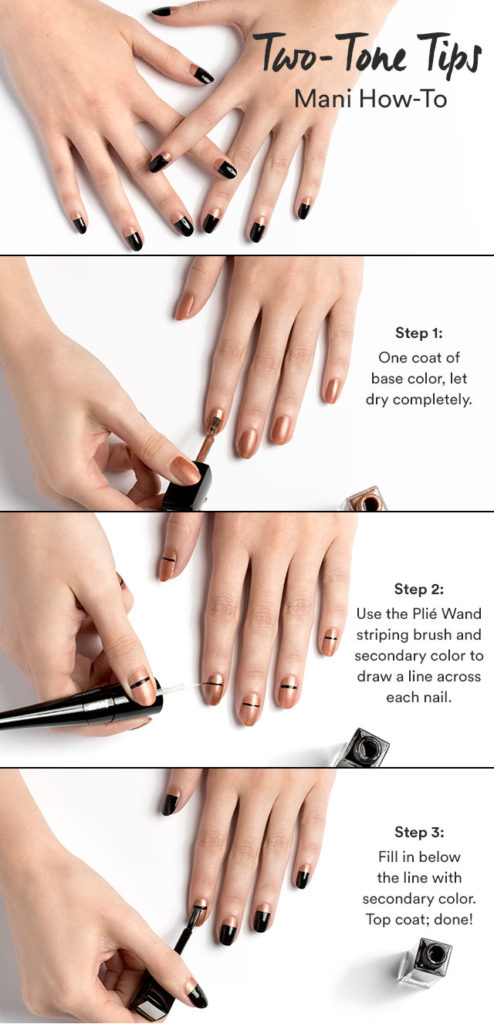 Two-Tone Tips
Mani How-To

Step 1:
One coat of base color, let dry completely.

Step 2:
Use the Plié Wand striping brush and secondary color to draw a line across each nail.

Step 3:
Fill in below the line with secondary color. Top coat; done!